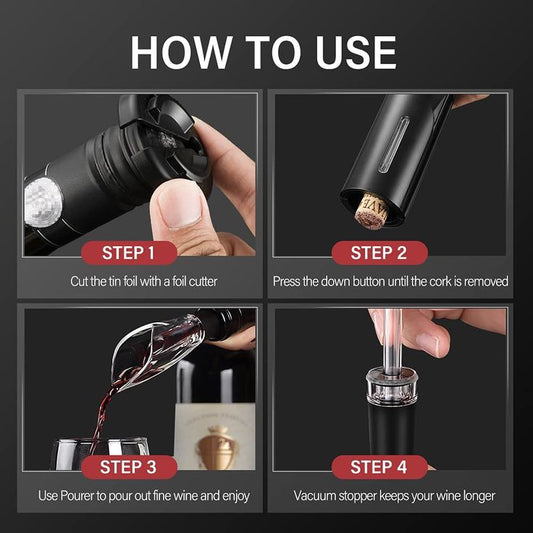 HOW TO USE

STEP 1

Cut the tin foil with a foil cutter

STEP 2

Press the down button until the cork is removed

STEP 3

Use Pourer to pour out fine wine and enjoy

STEP 4

Vacuum stopper keeps your wine longer